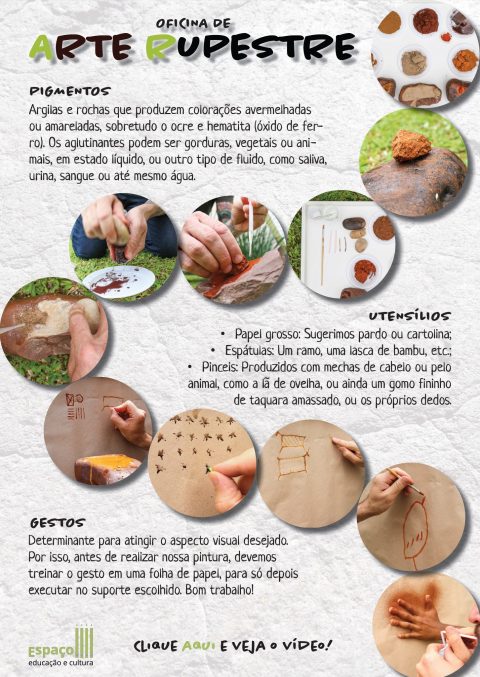 OFICINA DE
ARTE RUPESTRE

PIGMENTOS
Argilas e rochas que produzem colorações avermelhadas ou amareladas, sobretudo o ocre e hematita (óxido de ferro). Os aglutinantes podem ser gorduras, vegetais ou animais, em estado líquido, ou outro tipo de fluido, como saliva, urina, sangue ou até mesmo água.

UTENSÍLIOS
• Papel grosso: Sugerimos pardo ou cartolina;
• Espátulas: Um ramo, uma lasca de bambu, etc.;
• Pincéis: Produzidos com mechas de cabelo ou pelo animal, como a lã de ovelha, ou ainda um gomo fininho de taquara amassado, ou os próprios dedos.

GESTOS
Determinante para atingir o aspecto visual desejado. Por isso, antes de realizar nossa pintura, devemos treinar o gesto em uma folha de papel, para só depois executar no suporte escolhido. Bom trabalho!

Espaço
educação e cultura

CLIQUE AQUI E VEJA O VÍDEO!